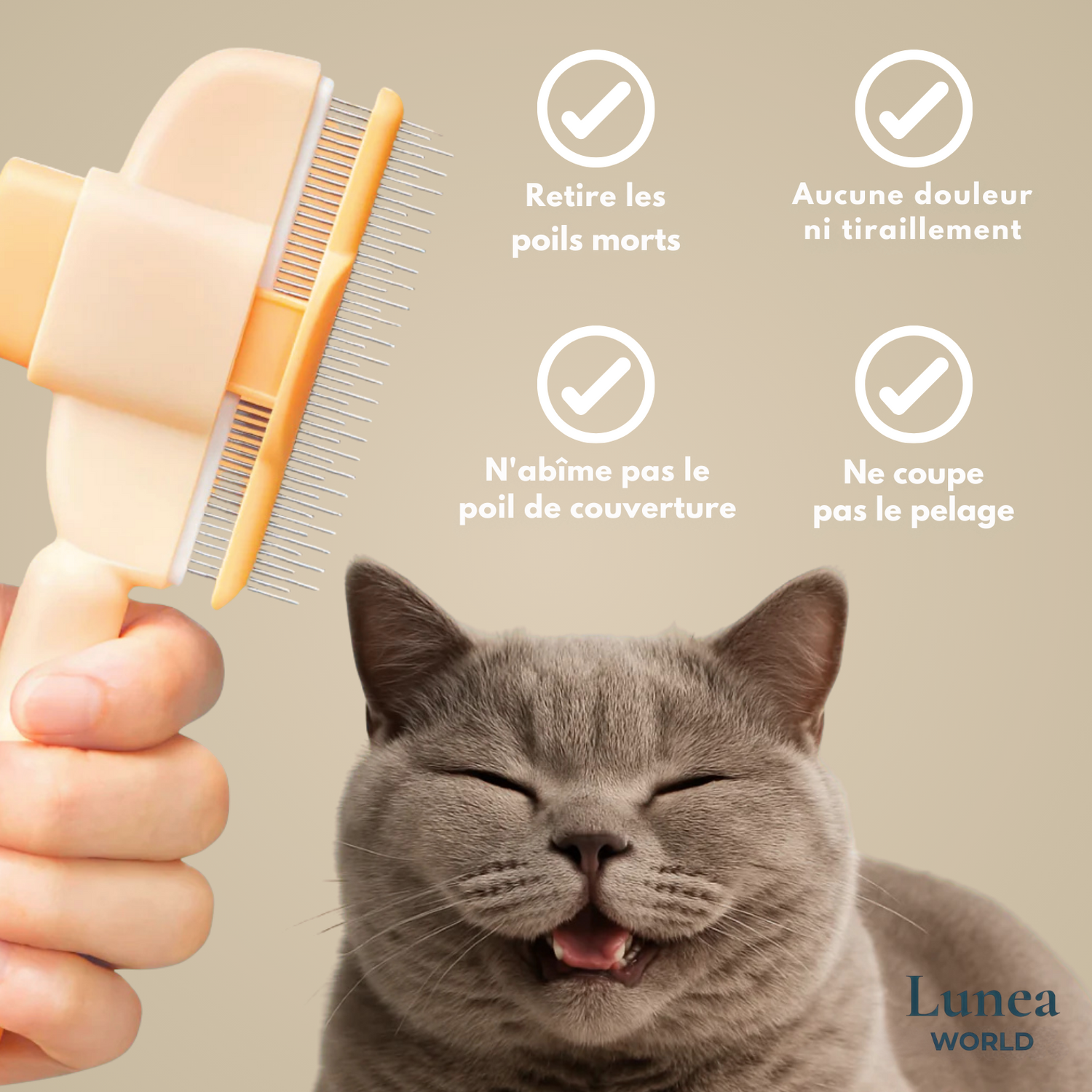 Retire les poils morts

Aucune douleur ni tiraillement

N'abîme pas le poil de couverture

Ne coupe pas le pelage

Lunea
WORLD