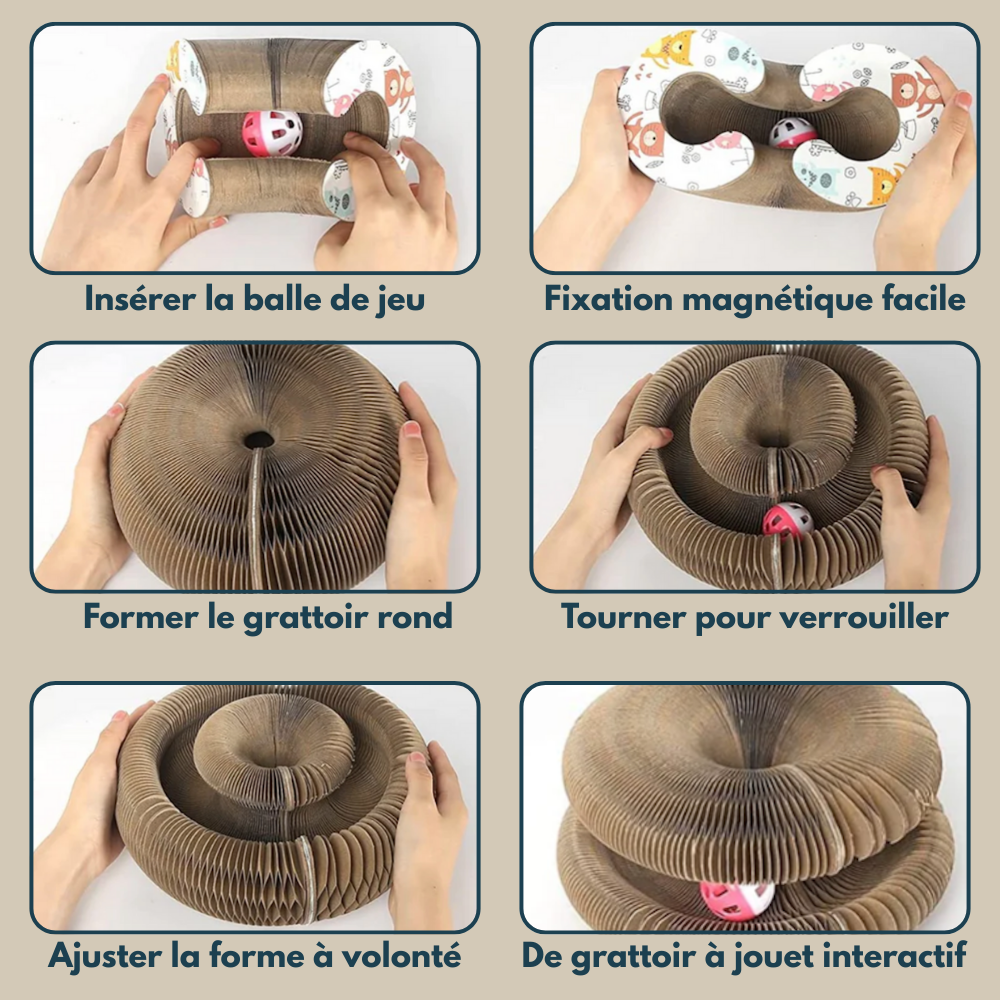 Insérer la balle de jeu

Fixation magnétique facile

Former le grattoir rond

Tourner pour verrouiller

Ajuster la forme à volonté

De grattoir à jouet interactif