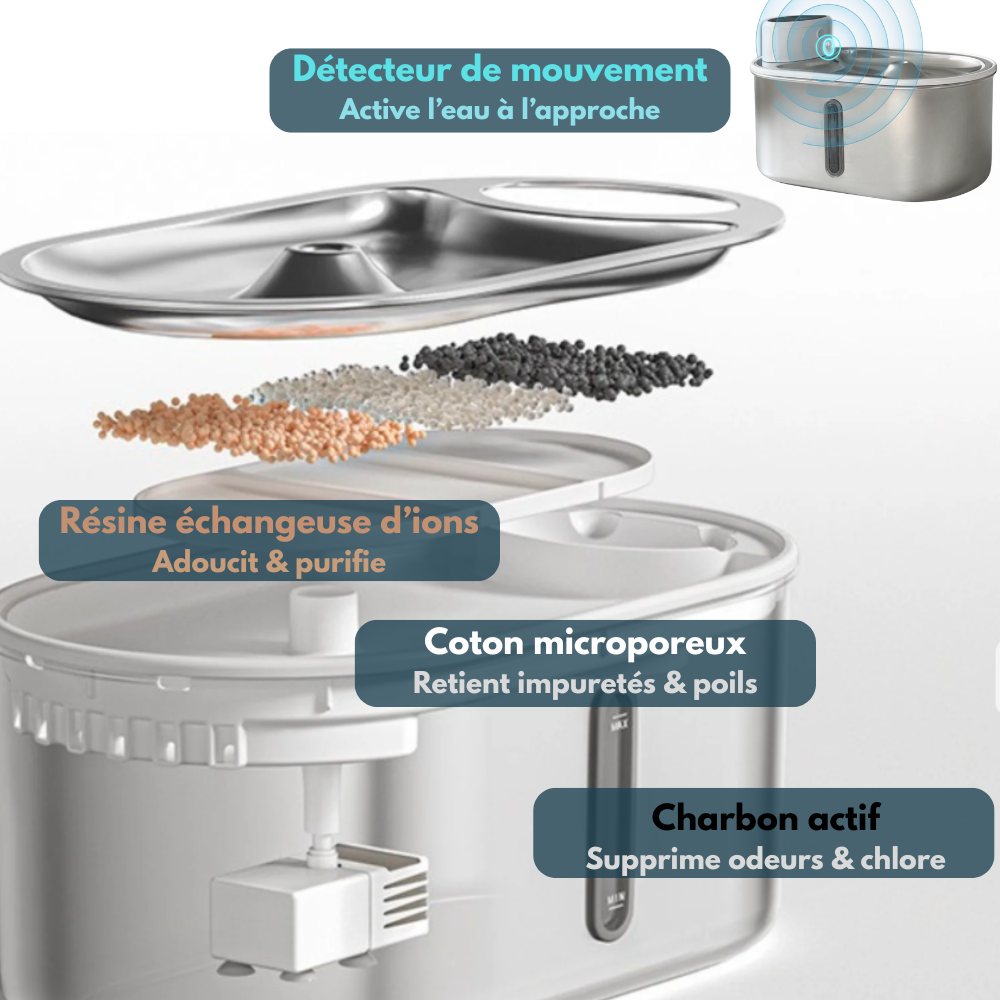 Détecteur de mouvement
Active l'eau à l'approche

Résine échangeuse d'ions
Adoucit & purifie

Coton microporeux
Retient impuretés & poils

MAX

Charbon actif
Supprime odeurs & chlore

MIN