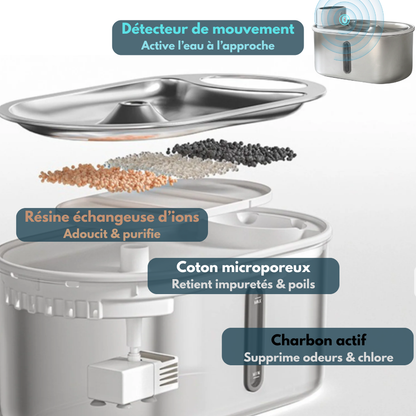 Détecteur de mouvement
Active l'eau à l'approche

Résine échangeuse d'ions
Adoucit & purifie

Coton microporeux
Retient impuretés & poils

Charbon actif
Supprime odeurs & chlore