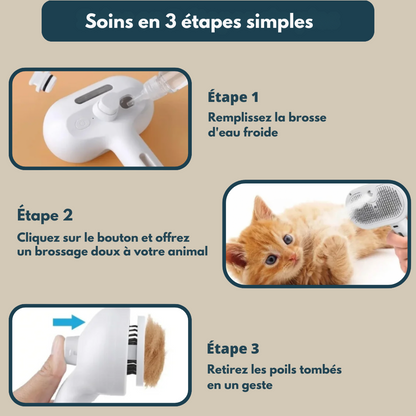 Soins en 3 étapes simples

Étape 1
Remplissez la brosse d'eau froide

Étape 2
Cliquez sur le bouton et offrez un brossage doux à votre animal

Étape 3
Retirez les poils tombés en un geste