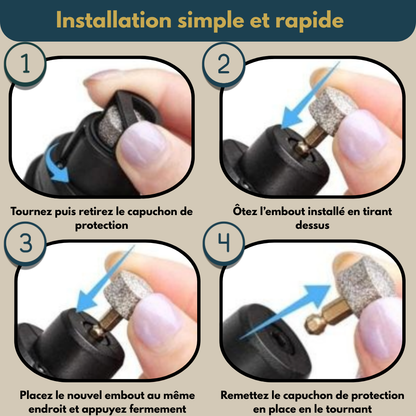 Installation simple et rapide

1

Tournez puis retirez le capuchon de protection

2

Ôtez l'embout installé en tirant dessus

3

Placez le nouvel embout au même endroit et appuyez fermement

4

Remettez le capuchon de protection en place en le tournant